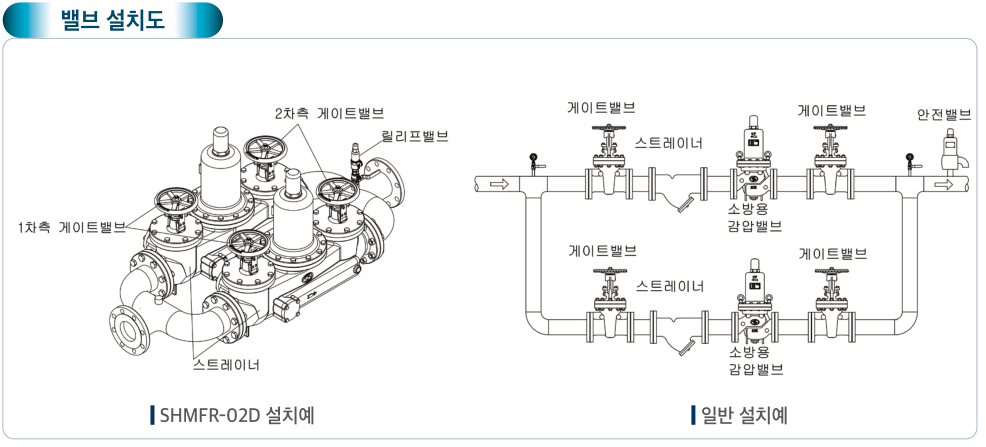 밸브 설치도

2차측 게이트밸브

릴리프밸브

1차측 게이트밸브

스트레이너

SHMFR-02D 설치예

게이트밸브

스트레이너

게이트밸브

안전밸브

소방용 감압밸브

게이트밸브

스트레이너

게이트밸브

소방용 감압밸브

일반 설치예