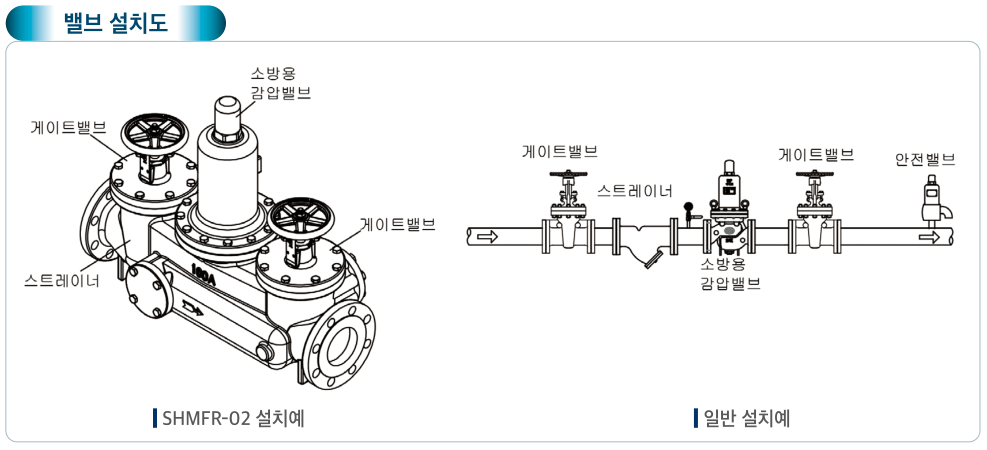 밸브 설치도

소방용
감압밸브

게이트밸브

게이트밸브

스트레이너

100A

SHMFR-02 설치예

게이트밸브

스트레이너

게이트밸브

안전밸브

소방용
감압밸브

일반 설치예