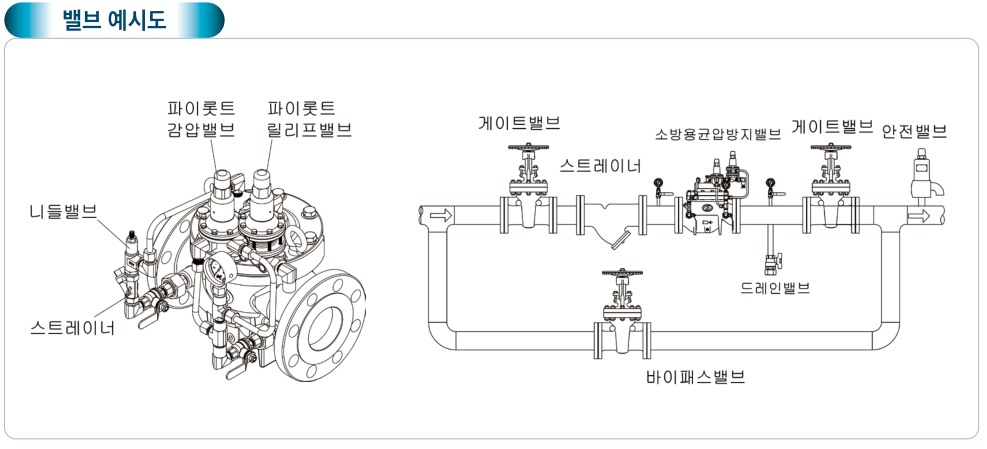 밸브 예시도

파이롯트 감압밸브

파이롯트 릴리프밸브

니들밸브

스트레이너

게이트밸브

스트레이너

소방용균압방지밸브

게이트밸브

안전밸브

드레인밸브

바이패스밸브