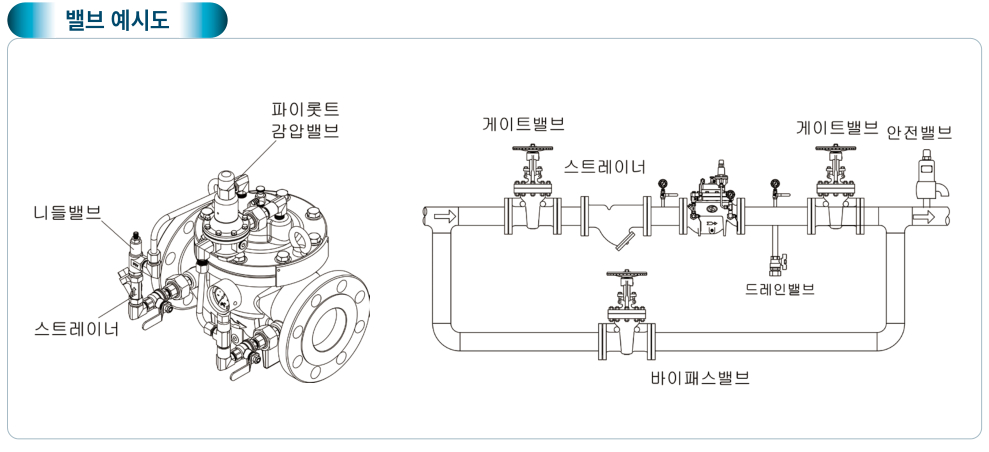 밸브 예시도

파이롯트 감압밸브

니들밸브

스트레이너

게이트밸브

스트레이너

게이트밸브

안전밸브

드레인밸브

바이패스밸브